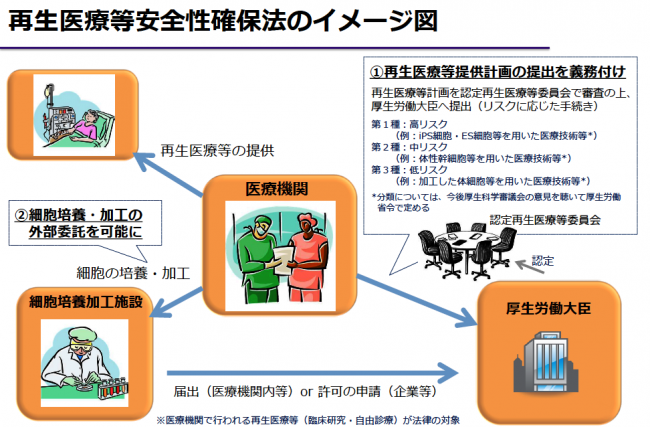 再生医療等安全性確保法のイメージ図

①再生医療等提供計画の提出を義務付け

再生医療等計画を認定再生医療等委員会で審査の上、厚生労働大臣へ提出（リスクに応じた手続き）

第１種：高リスク
（例：iPS細胞・ES細胞等を用いた医療技術等*）
第２種：中リスク
（例：体性幹細胞等を用いた医療技術等*）
第３種：低リスク
（例：加工した体細胞等を用いた医療技術等*）

*分類については、今後厚生科学審議会の意見を聴いて厚生労働省令で定める

認定再生医療等委員会

認定

再生医療等の提供

医療機関

②細胞培養・加工の外部委託を可能に

細胞の培養・加工

細胞培養加工施設

厚生労働大臣

届出（医療機関内等）or 許可の申請（企業等）

※医療機関で行われる再生医療等（臨床研究・自由診療）が法律の対象