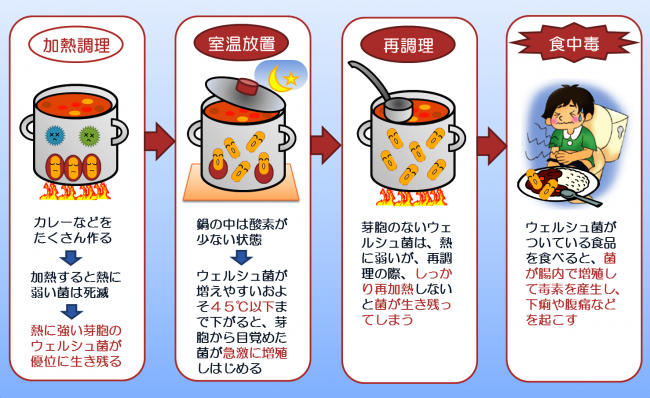 加熱調理

カレーなどをたくさん作る

加熱すると熱に弱い菌は死滅

熱に強い芽胞のウェルシュ菌が優位に生き残る

室温放置

鍋の中は酸素が少ない状態

ウェルシュ菌が増えやすいおよそ45℃以下まで下がると、芽胞から目覚めた菌が急激に増殖しはじめる

再調理

芽胞のないウェルシュ菌は、熱に弱いが、再調理の際、しっかり再加熱しないと菌が生き残ってしまう

食中毒

ウェルシュ菌がついている食品を食べると、菌が腸内で増殖して毒素を産生し、下痢や腹痛などを起こす